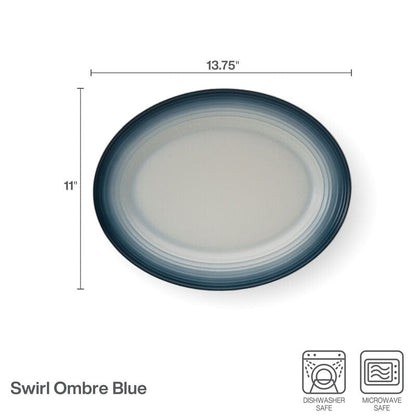 13.75"

11"

Swirl Ombre Blue

DISHWASHER SAFE

MICROWAVE SAFE